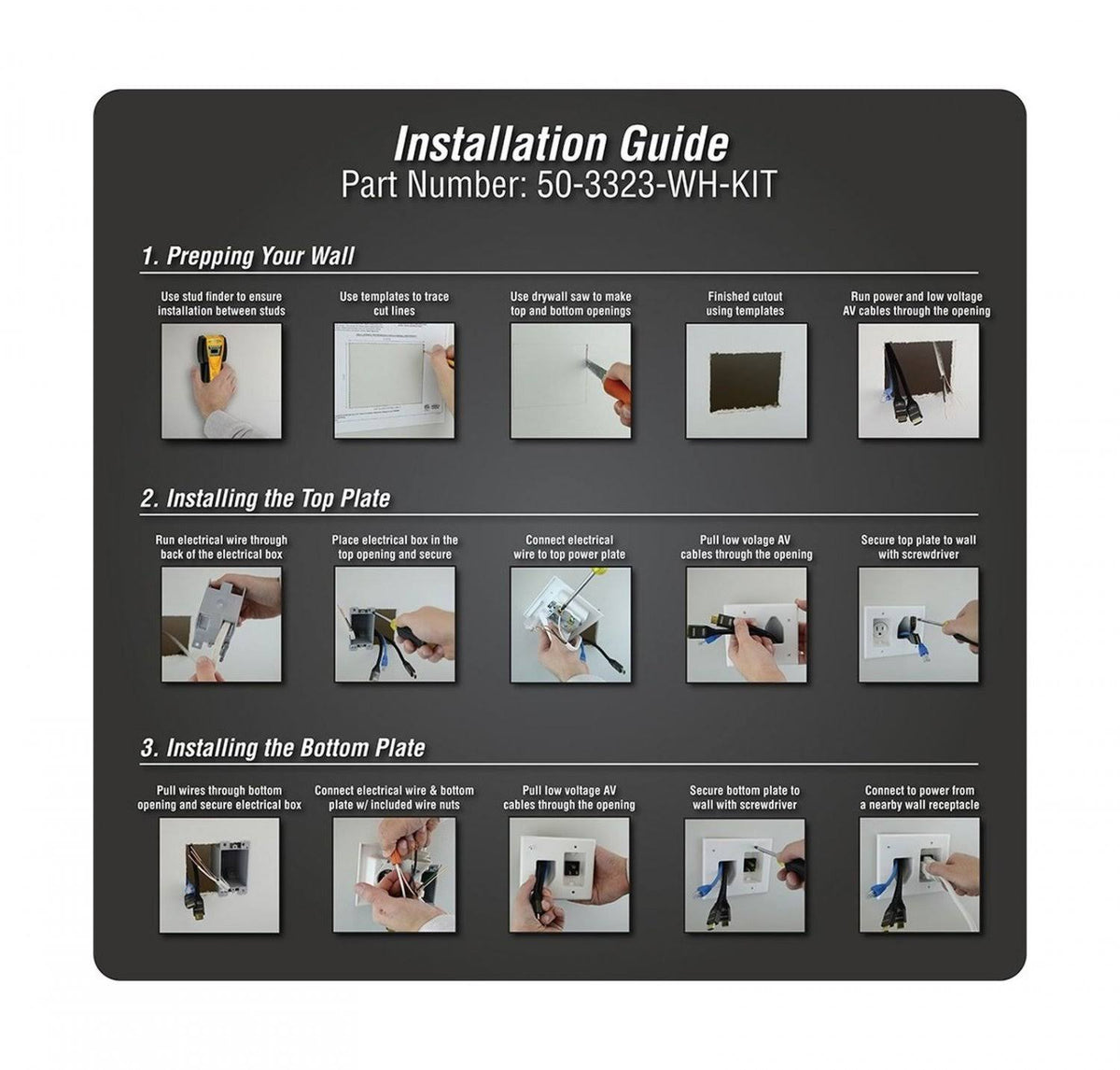 Installation Guide
Part Number: 50-3323-WH-KIT

1. Prepping Your Wall

Use stud finder to ensure installation between studs

Use templates to trace cut lines

Use drywall saw to make top and bottom openings

Finished cutout using templates

Run power and low voltage AV cables through the opening

2. Installing the Top Plate

Run electrical wire through back of the electrical box

Place electrical box in the top opening and secure

Connect electrical wire to top power plate

Pull low volage AV cables through the opening

Secure top plate to wall with screwdriver

3. Installing the Bottom Plate

Pull wires through bottom opening and secure electrical box

Connect electrical wire & bottom plate w/ included wire nuts

Pull low voltage AV cables through the opening

Secure bottom plate to wall with screwdriver

Connect to power from a nearby wall receptacle