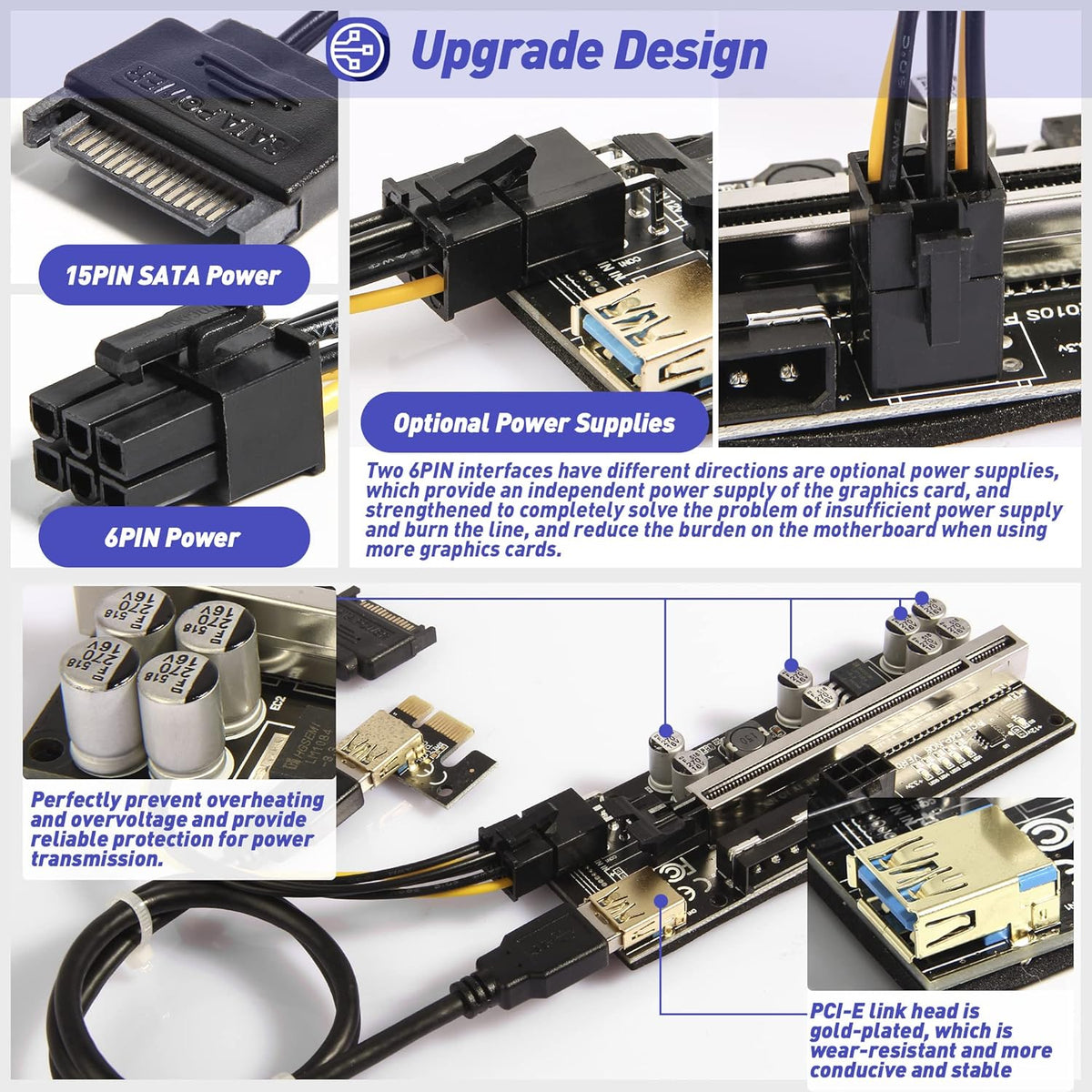 Upgrade Design

SATA POWER

15PIN SATA Power

6PIN Power

Optional Power Supplies

Two 6PIN interfaces have different directions are optional power supplies, which provide an independent power supply of the graphics card, and strengthened to completely solve the problem of insufficient power supply and burn the line, and reduce the burden on the motherboard when using more graphics cards.

518 270 16V

518 270 16V

518 270 16V

518 270 16V

Perfectly prevent overheating and overvoltage and provide reliable protection for power transmission.

PCI-E link head is gold-plated, which is wear-resistant and more conducive and stable